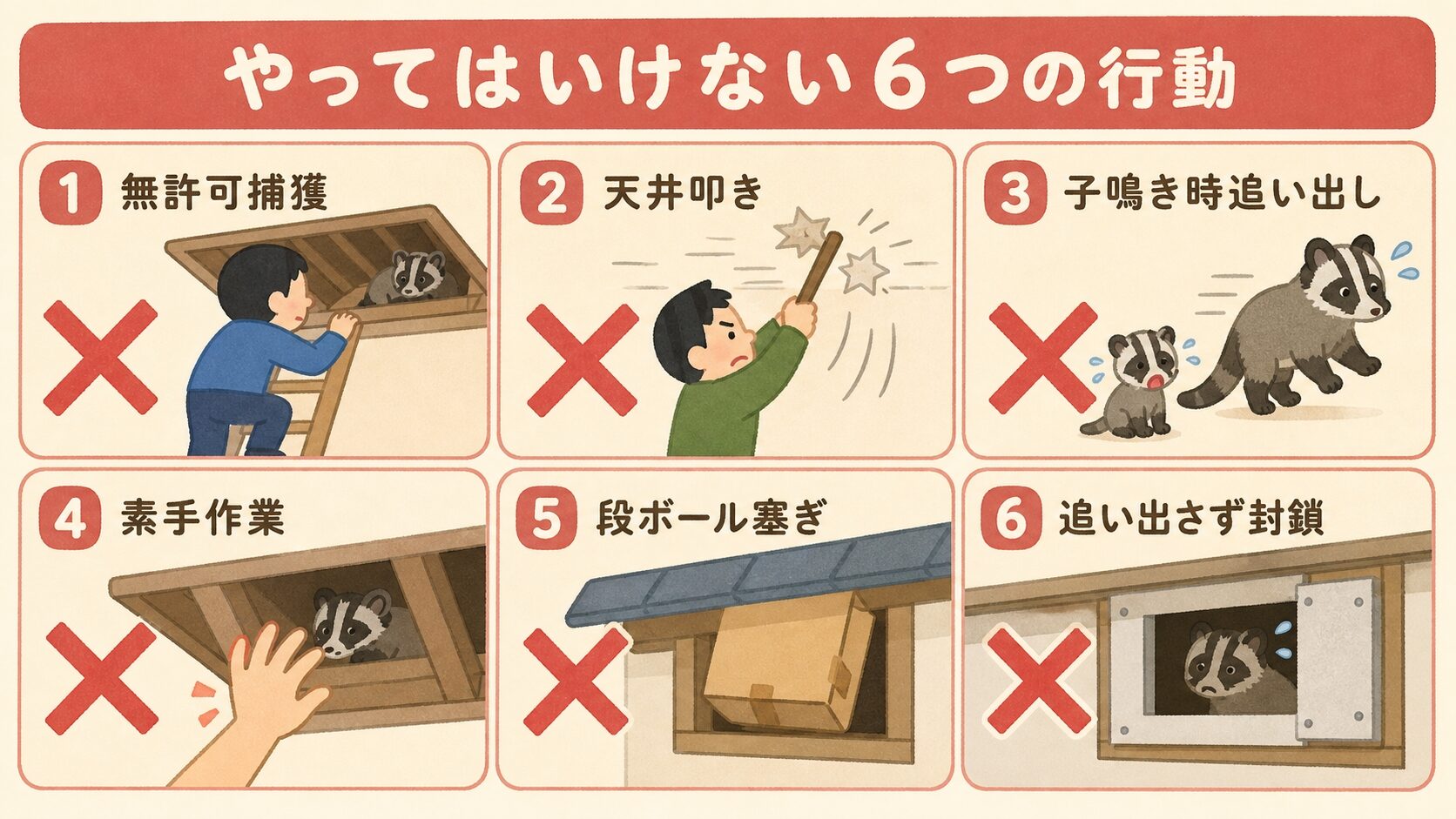 やってはいけない6つの行動

1 無許可捕獲

2 天井叩き

3 子鳴き時追い出し

4 素手作業

5 段ボール塞ぎ

6 追い出さず封鎖