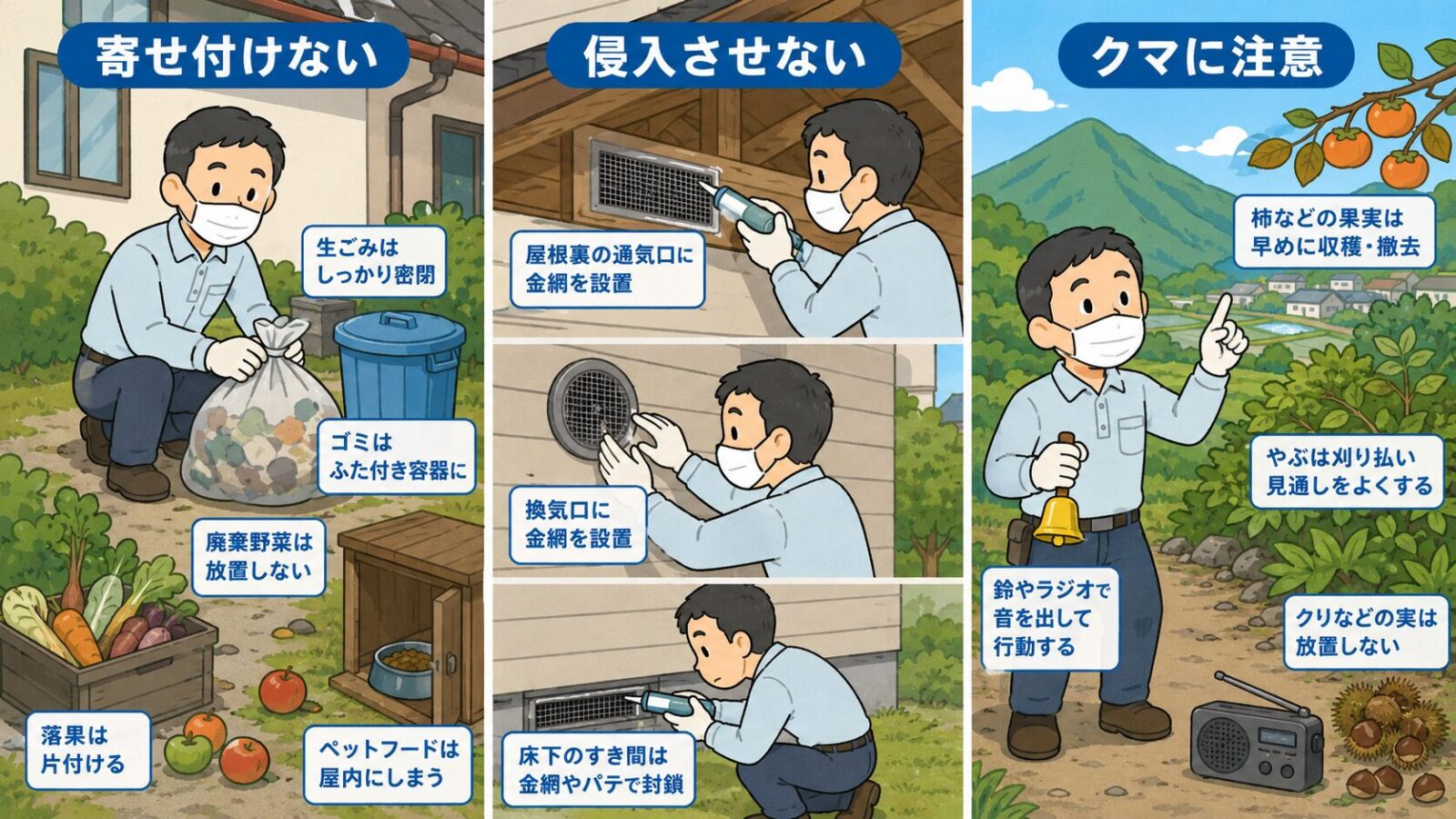 寄せ付けない

生ごみは
しっかり密閉

ゴミは
ふた付き容器に

廃棄野菜は
放置しない

落果は
片付ける

ペットフードは
屋内にしまう

侵入させない

屋根裏の通気口に
金網を設置

換気口に
金網を設置

床下のすき間は
金網やパテで封鎖

クマに注意

柿などの果実は
早めに収穫・撤去

やぶは刈り払い
見通しをよくする

鈴やラジオで
音を出して
行動する

クリなどの実は
放置しない