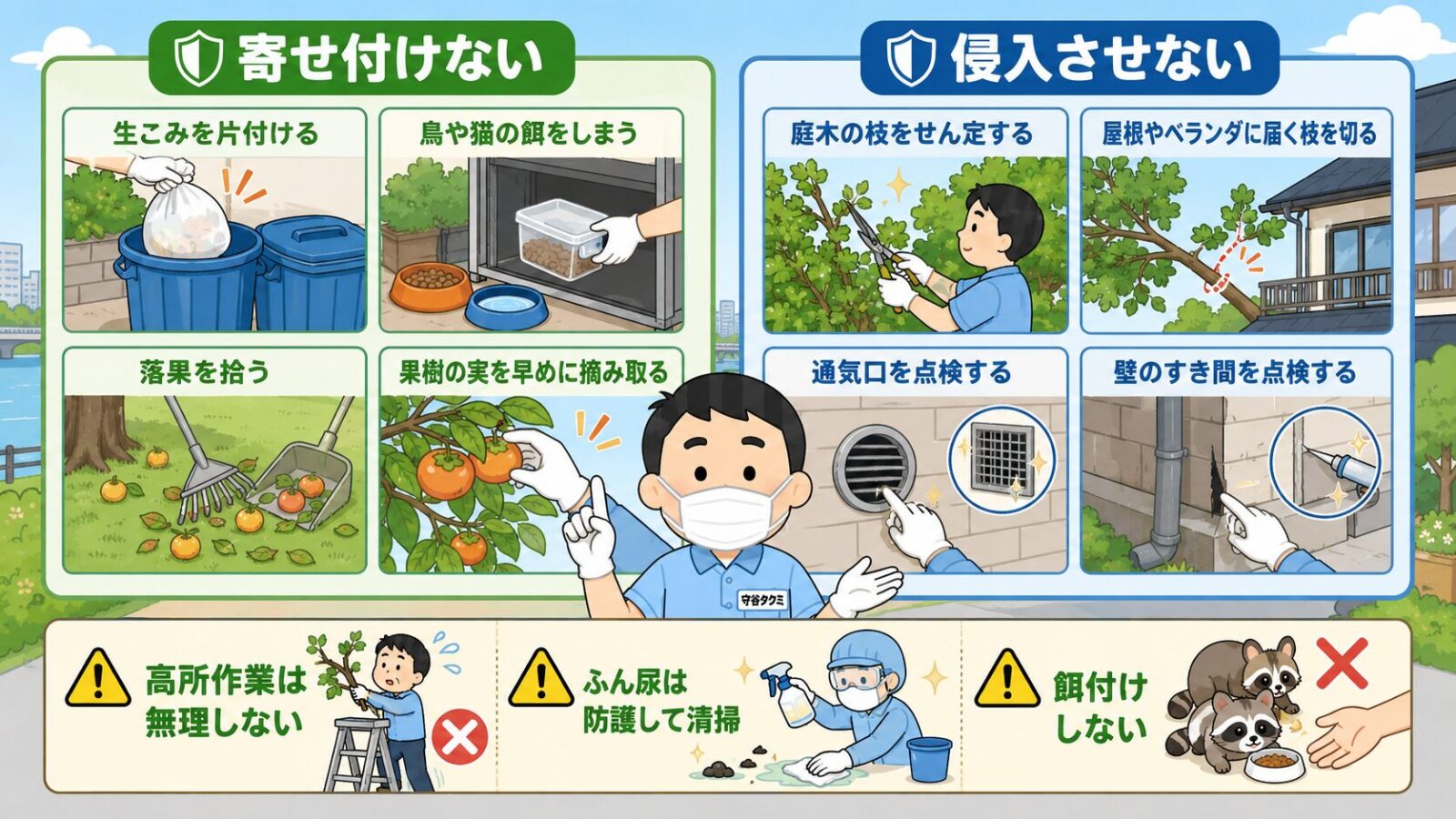 寄せ付けない

生ごみを片付ける

鳥や猫の餌をしまう

落果を拾う

果樹の実を早めに摘み取る

侵入させない

庭木の枝をせん定する

屋根やベランダに届く枝を切る

通気口を点検する

壁のすき間を点検する

守谷タクミ

高所作業は無理しない

ふん尿は防護して清掃

餌付けしない